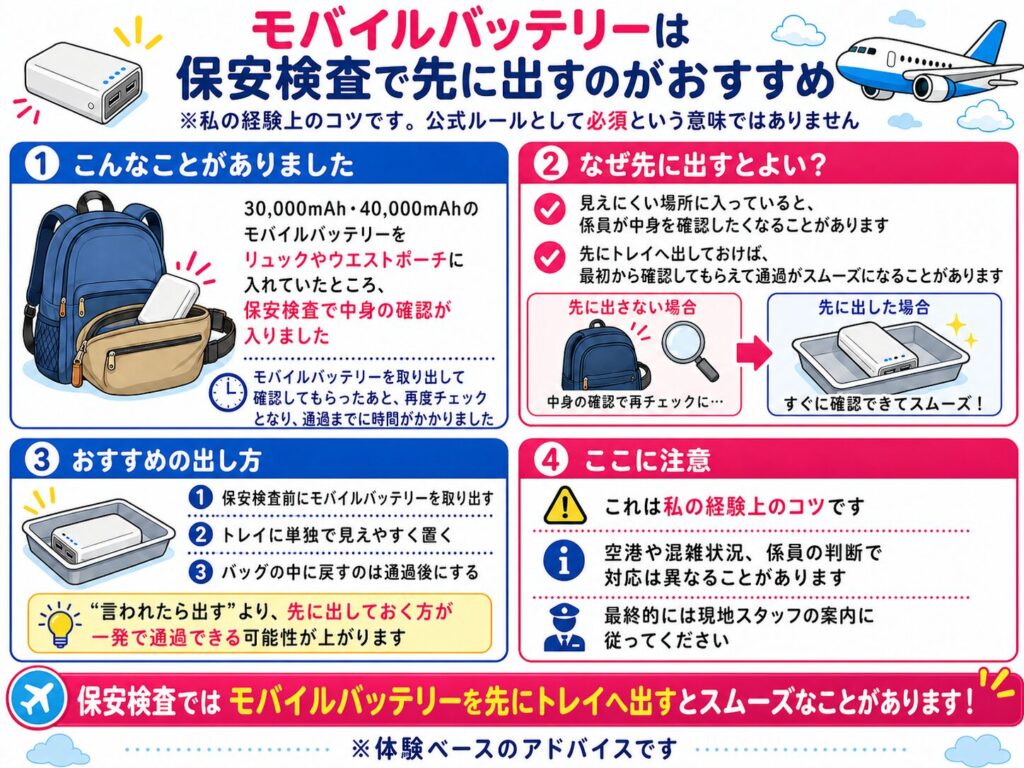 モバイルバッテリーは
保安検査で先に出すのがおすすめ
※私の経験上のコツです。公式ルールとして必須という意味ではありません

1 こんなことがありました

30,000mAh・40,000mAhのモバイルバッテリーをリュックやウエストポーチに入れていたところ、保安検査で中身の確認が入りました

モバイルバッテリーを取り出して確認してもらったあと、再度チェックとなり、通過までに時間がかかりました

2 なぜ先に出すとよい？

見えにくい場所に入っていると、係員が中身を確認したくなることがあります

先にトレイへ出しておけば、最初から確認してもらえて通過がスムーズになることがあります

先に出さない場合
中身の確認で再チェックに…

先に出した場合
すぐに確認できてスムーズ！

3 おすすめの出し方

1 保安検査前にモバイルバッテリーを取り出す
2 トレイに単独で見えやすく置く
3 バッグの中に戻すのは通過後にする

“言われたら出す”より、先に出しておく方が一発で通過できる可能性が上がります

4 ここに注意

これは私の経験上のコツです

空港や混雑状況、係員の判断で対応は異なることがあります

最終的には現地スタッフの案内に従ってください

保安検査では モバイルバッテリーを先にトレイへ出すとスムーズなことがあります！

※体験ベースのアドバイスです