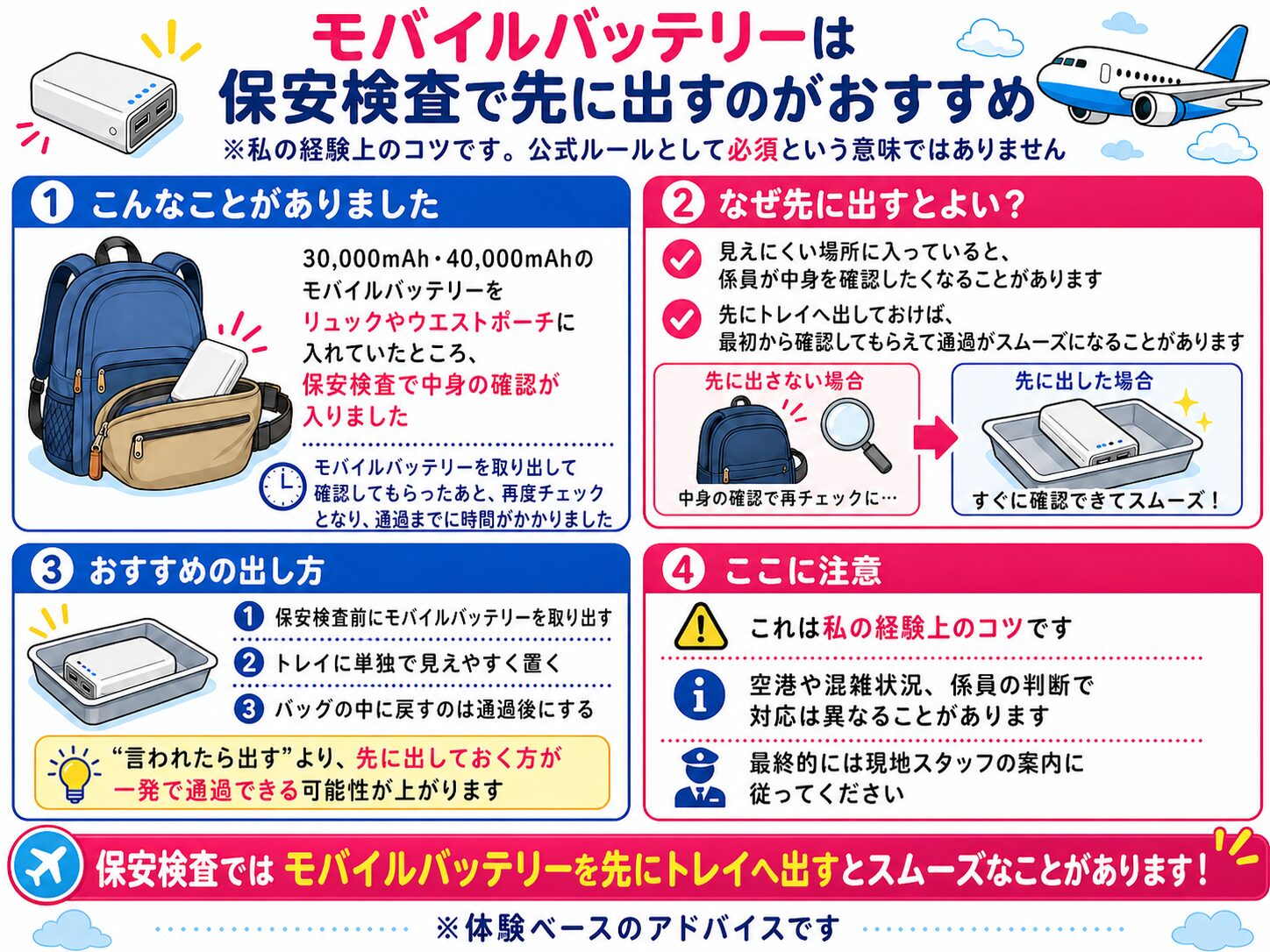 モバイルバッテリーは
保安検査で先に出すのがおすすめ
※私の経験上のコツです。公式ルールとして必須という意味ではありません

1 こんなことがありました

30,000mAh・40,000mAhのモバイルバッテリーをリュックやウエストポーチに入れていたところ、保安検査で中身の確認が入りました

モバイルバッテリーを取り出して確認してもらったあと、再度チェックとなり、通過までに時間がかかりました

2 なぜ先に出すとよい？

見えにくい場所に入っていると、係員が中身を確認したくなることがあります

先にトレイへ出しておけば、最初から確認してもらえて通過がスムーズになることがあります

先に出さない場合
中身の確認で再チェックに…

先に出した場合
すぐに確認できてスムーズ！

3 おすすめの出し方

1 保安検査前にモバイルバッテリーを取り出す
2 トレイに単独で見えやすく置く
3 バッグの中に戻すのは通過後にする

“言われたら出す”より、先に出しておく方が一発で通過できる可能性が上がります

4 ここに注意

これは私の経験上のコツです

空港や混雑状況、係員の判断で対応は異なることがあります

最終的には現地スタッフの案内に従ってください

保安検査では モバイルバッテリーを先にトレイへ出すとスムーズなことがあります！

※体験ベースのアドバイスです